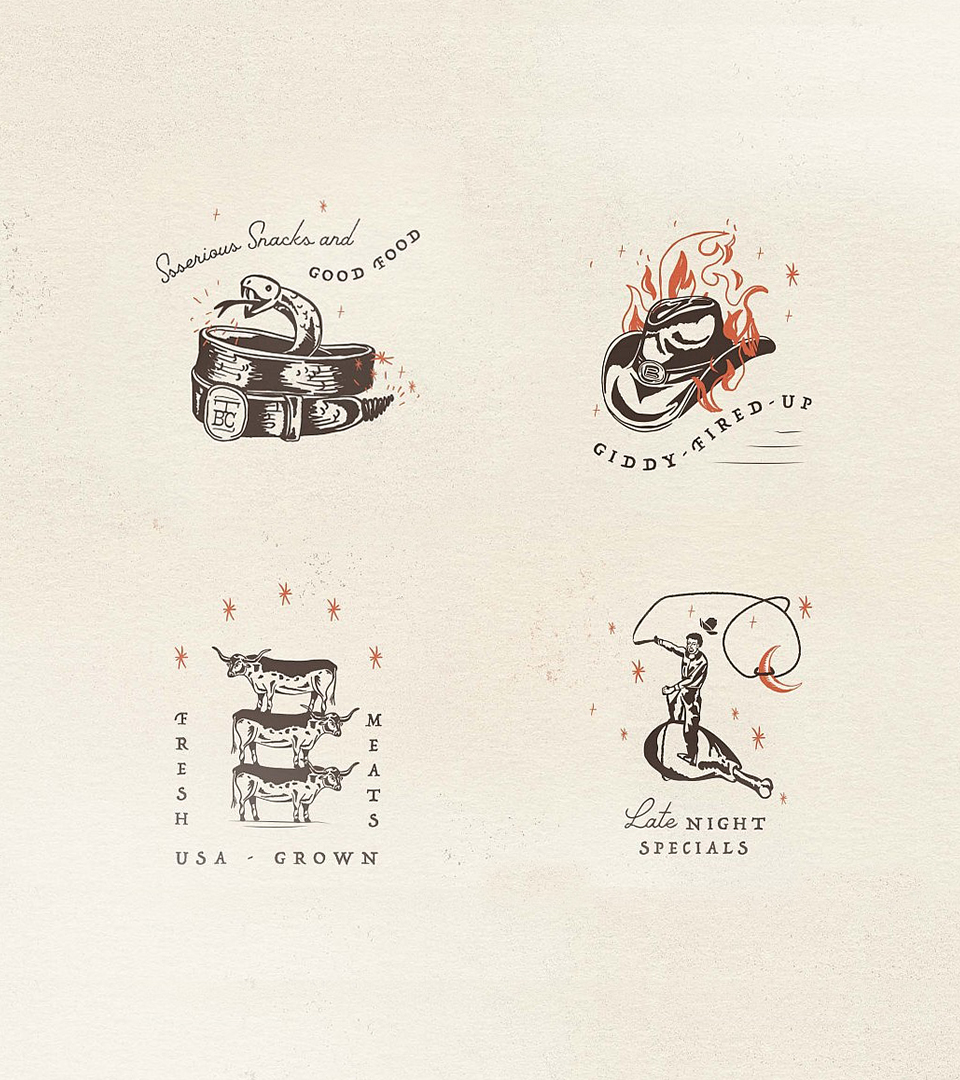 Ssserious Snacks and GOOD FOOD

BC

GIDDY-FIRED-UP

FRESH

MEATS

USA - GROWN

Late NIGHT SPECIALS